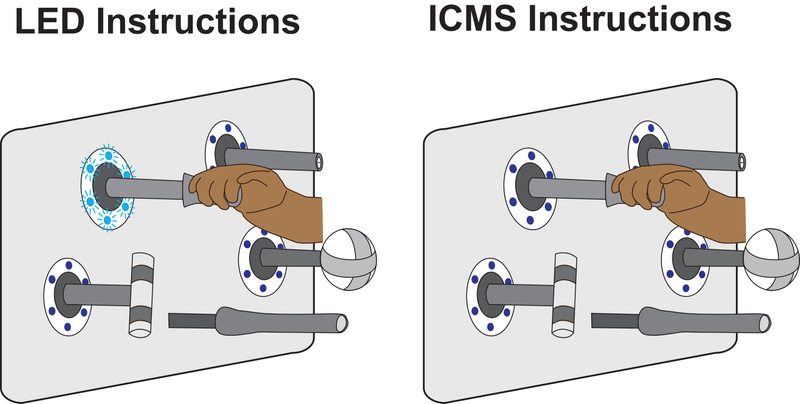 LED Instructions

ICMS Instructions